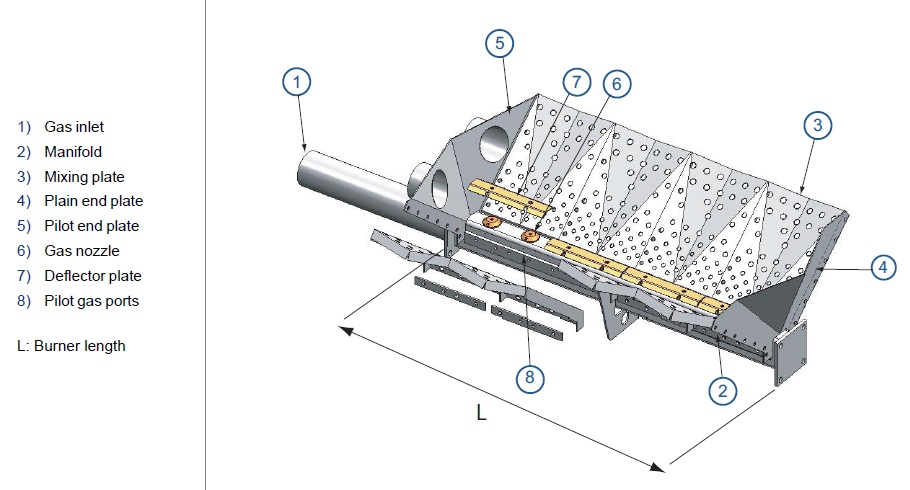 1) Gas inlet
2) Manifold
3) Mixing plate
4) Plain end plate
5) Pilot end plate
6) Gas nozzle
7) Deflector plate
8) Pilot gas ports

L: Burner length

1
5
7
6
3
4
8
2
L